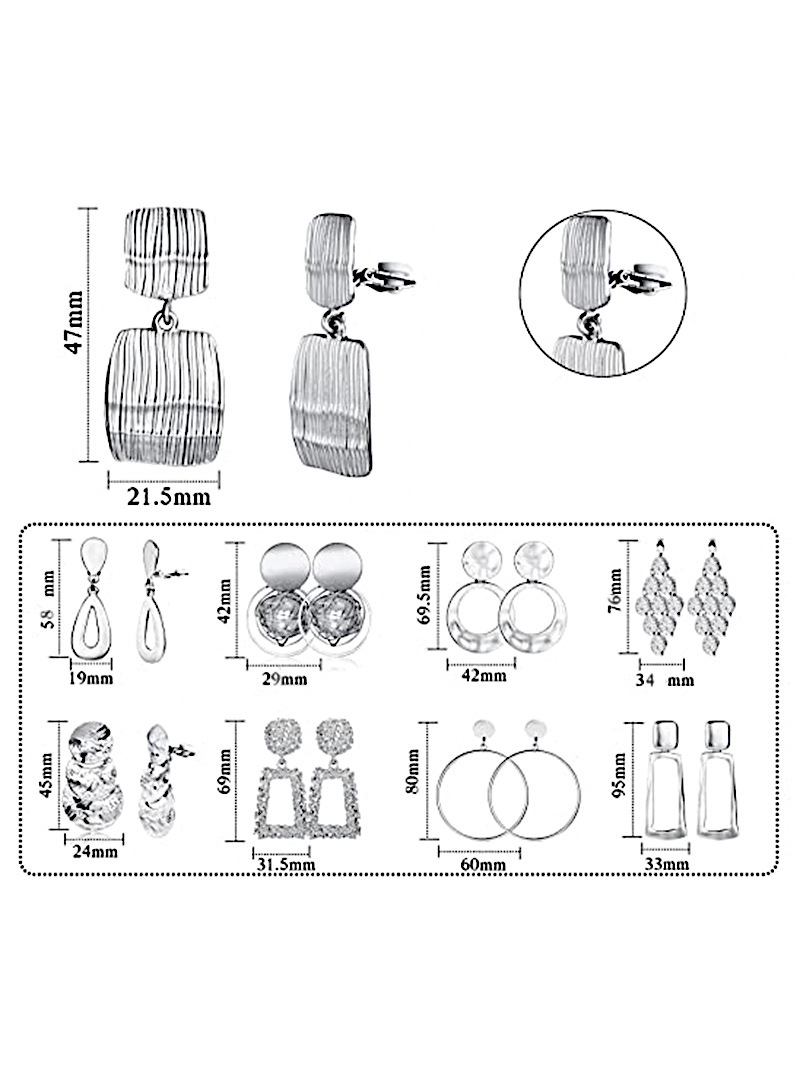 47mm
21.5mm
58 mm
19mm
42mm
29mm
69.5mm
42mm
76mm
34 mm
45mm
24mm
69mm
31.5mm
80mm
60mm
95mm
33mm