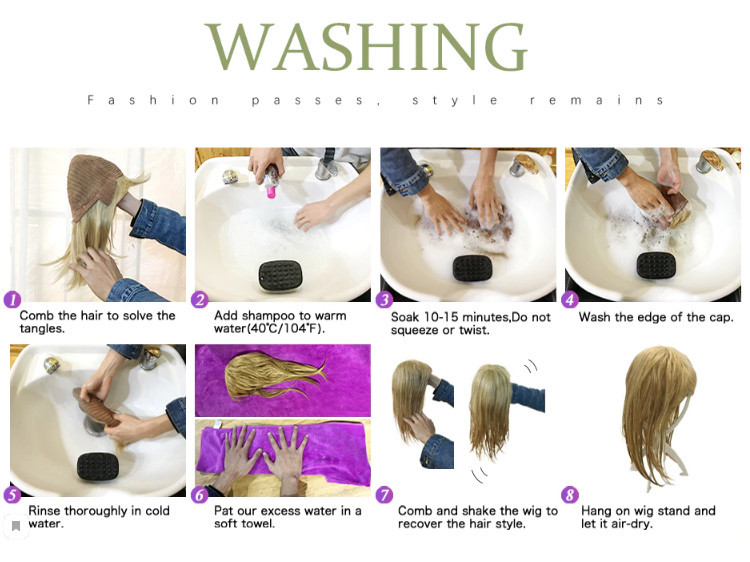 WASHING

Fashion passes, style remains

1 Comb the hair to solve the tangles.

2 Add shampoo to warm water(40℃/104℉).

3 Soak 10-15 minutes,Do not squeeze or twist.

4 Wash the edge of the cap.

5 Rinse thoroughly in cold water.

6 Pat our excess water in a soft towel.

7 Comb and shake the wig to recover the hair style.

8 Hang on wig stand and let it air-dry.