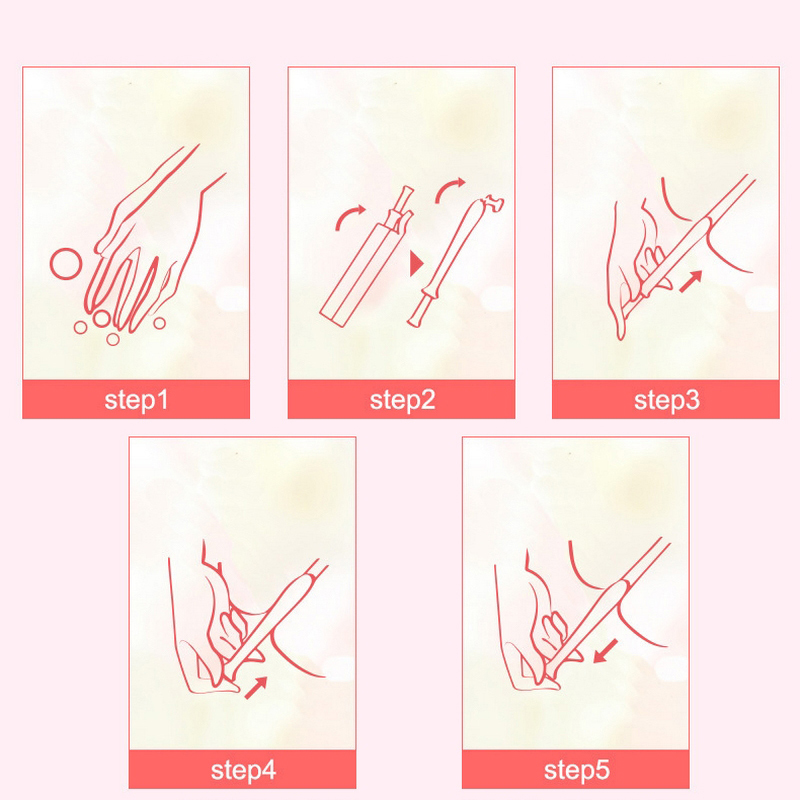 step1

step2

step3

step4

step5