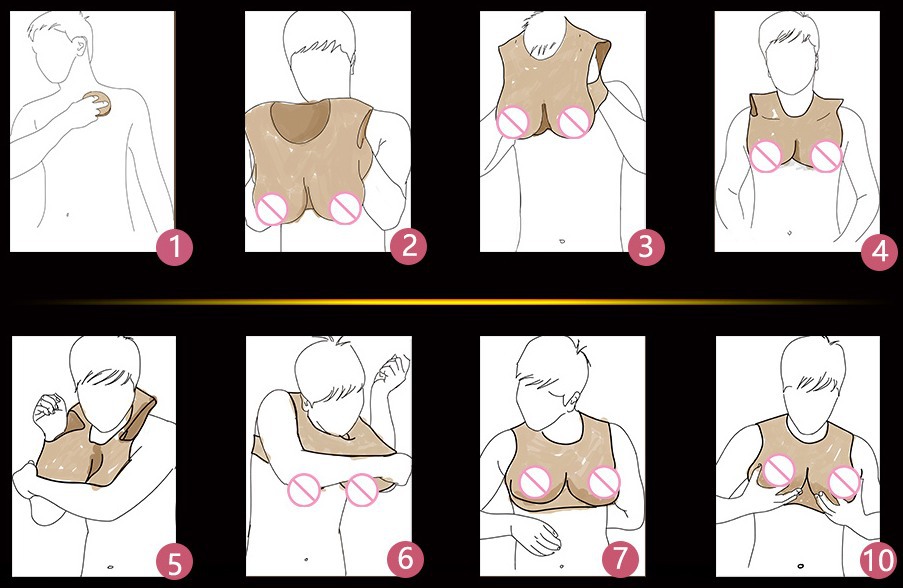 1
2
3
4
5
6
7
10