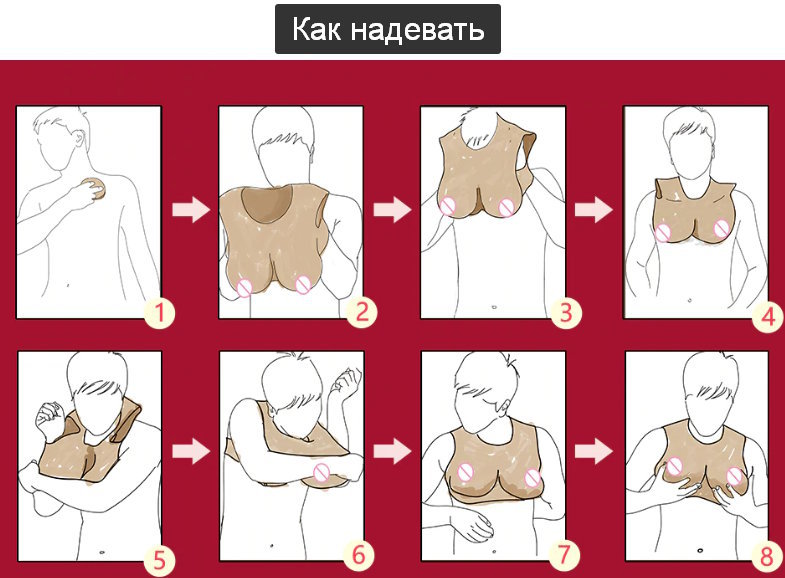 Как надевать

1
2
3
4
5
6
7
8