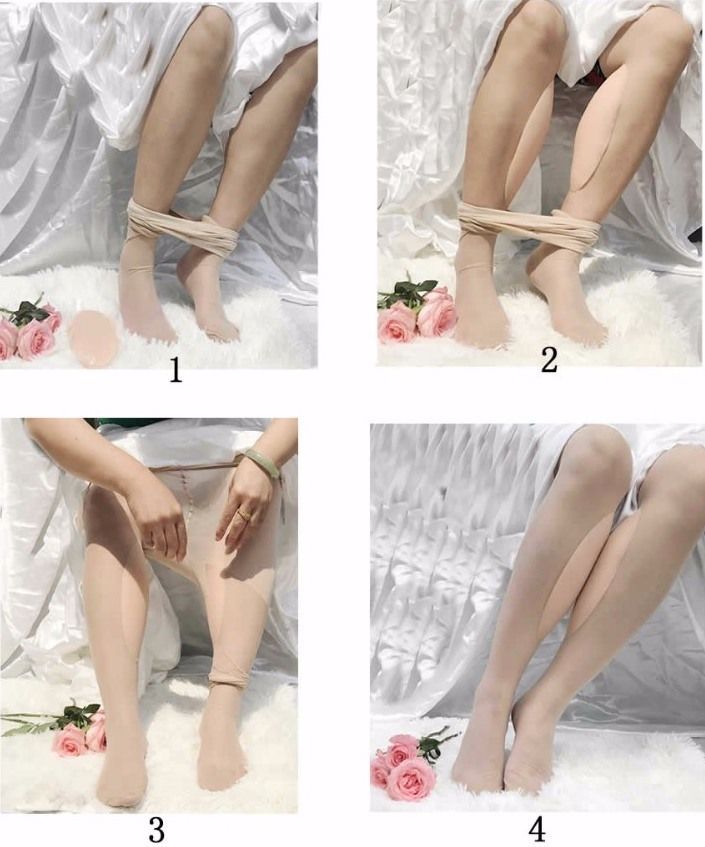 1

2

3

4